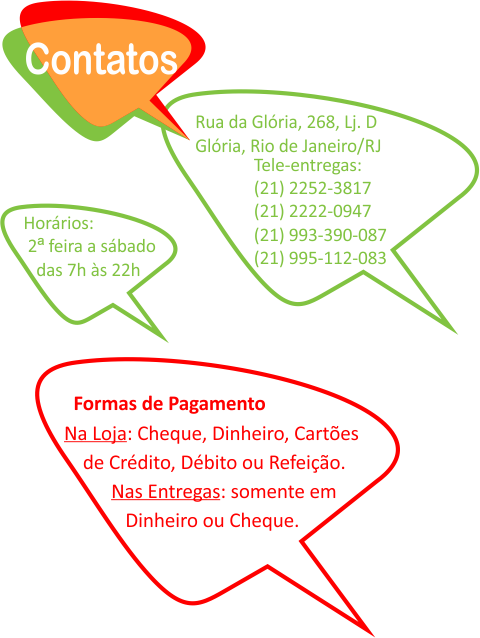 Contatos

Rua da Glória, 268, Lj. D
Glória, Rio de Janeiro/RJ
Tele-entregas:
(21) 2252-3817
(21) 2222-0947
(21) 993-390-087
(21) 995-112-083

Horários:
2ª feira a sábado
das 7h às 22h

Formas de Pagamento

Na Loja: Cheque, Dinheiro, Cartões de Crédito, Débito ou Refeição.

Nas Entregas: somente em Dinheiro ou Cheque.